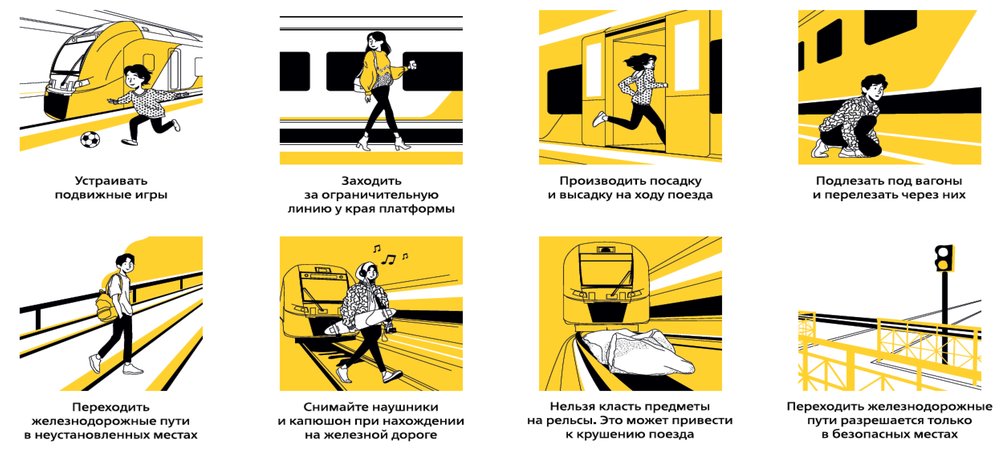 Устраивать подвижные игры

Заходить за ограничительную линию у края платформы

Производить посадку и высадку на ходу поезда

Подлезать под вагоны и перелезать через них

Переходить железнодорожные пути в неустановленных местах

Снимайте наушники и капюшон при нахождении на железной дороге

Нельзя класть предметы на рельсы. Это может привести к крушению поезда

Переходить железнодорожные пути разрешается только в безопасных местах